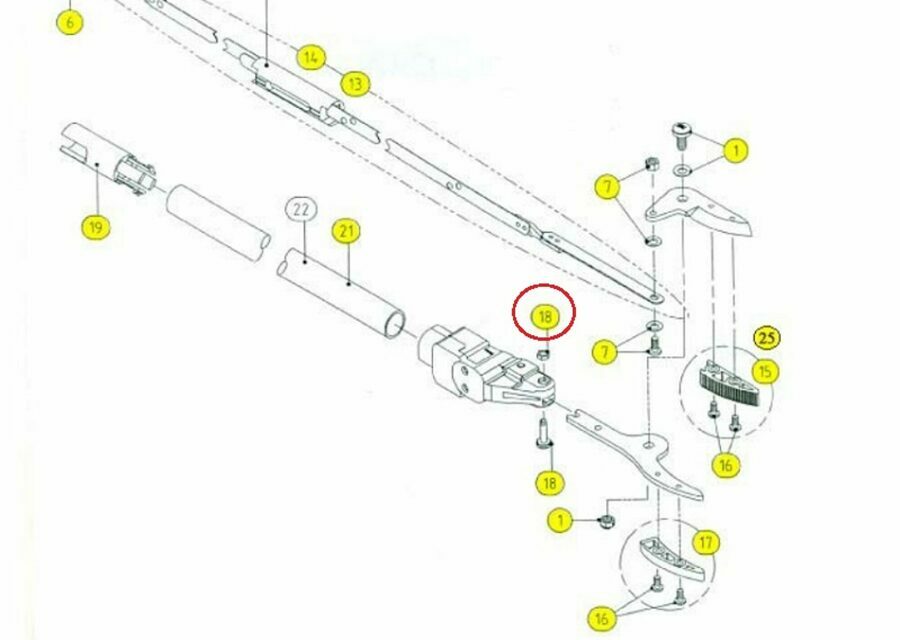 6
14
13
1
7
19
22
21
18
7
25
15
16
18
1
17
16