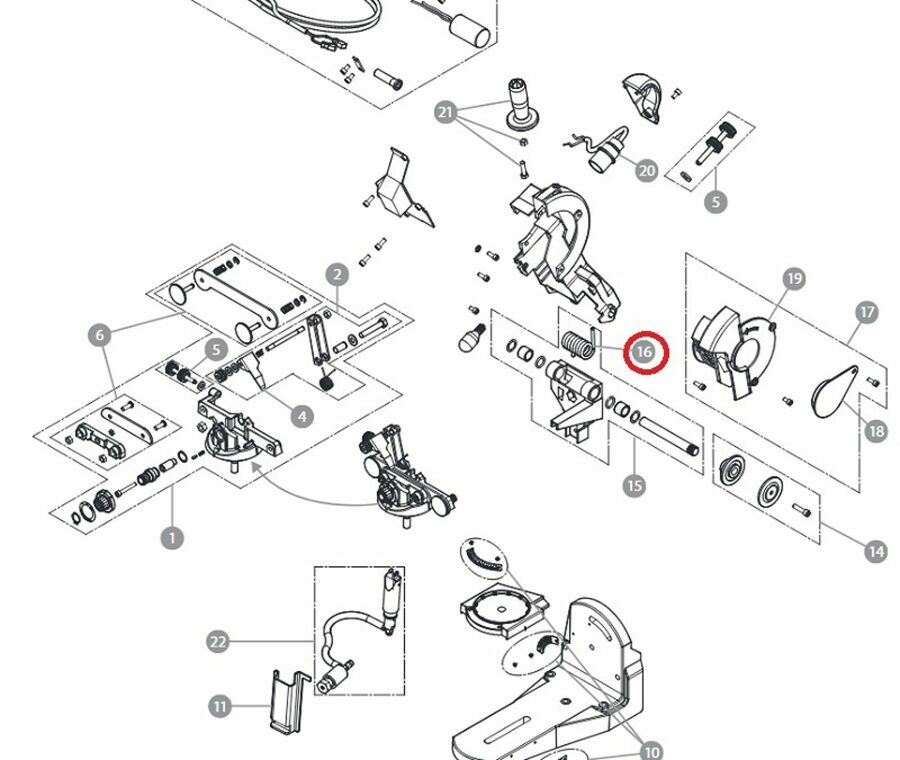 21
20
5
2
19
17
6
5
16
4
18
15
1
14
22
11
10