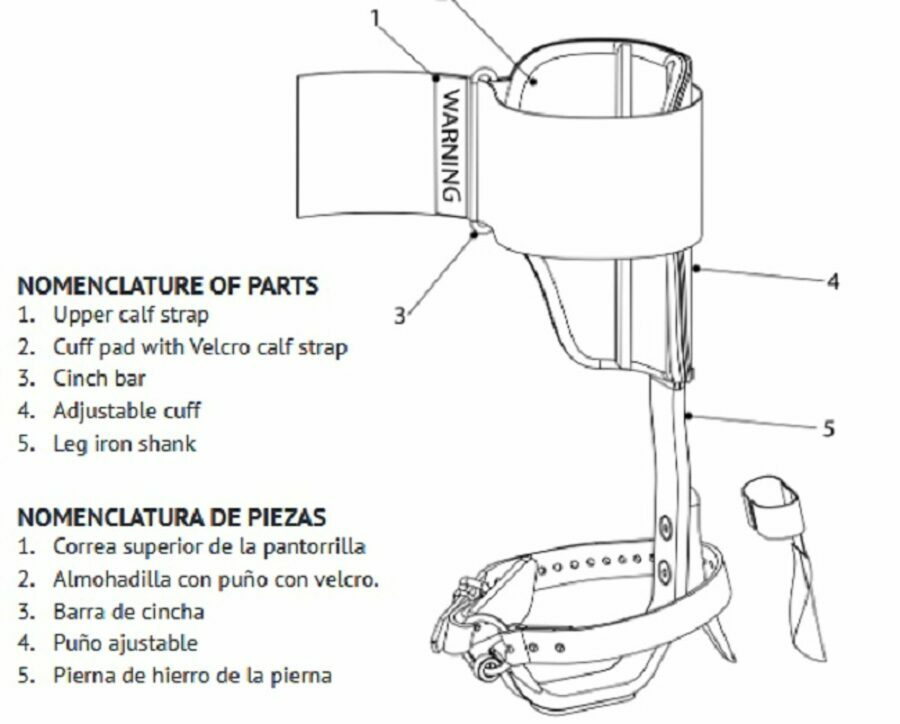 1

WARNING

3

4

5

NOMENCLATURE OF PARTS
1. Upper calf strap
2. Cuff pad with Velcro calf strap
3. Cinch bar
4. Adjustable cuff
5. Leg iron shank

NOMENCLATURA DE PIEZAS
1. Correa superior de la pantorrilla
2. Almohadilla con puño con velcro.
3. Barra de cincha
4. Puño ajustable
5. Pierna de hierro de la pierna