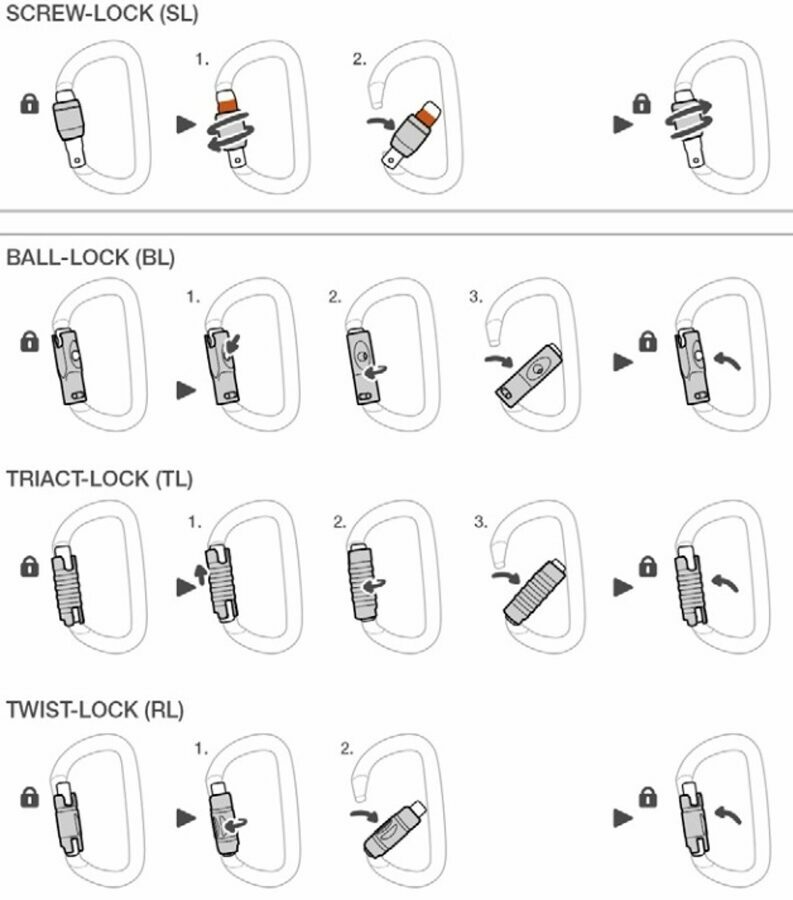 SCREW-LOCK (SL)

1.

2.

BALL-LOCK (BL)

1.

2.

3.

TRIACT-LOCK (TL)

1.

2.

3.

TWIST-LOCK (RL)

1.

2.