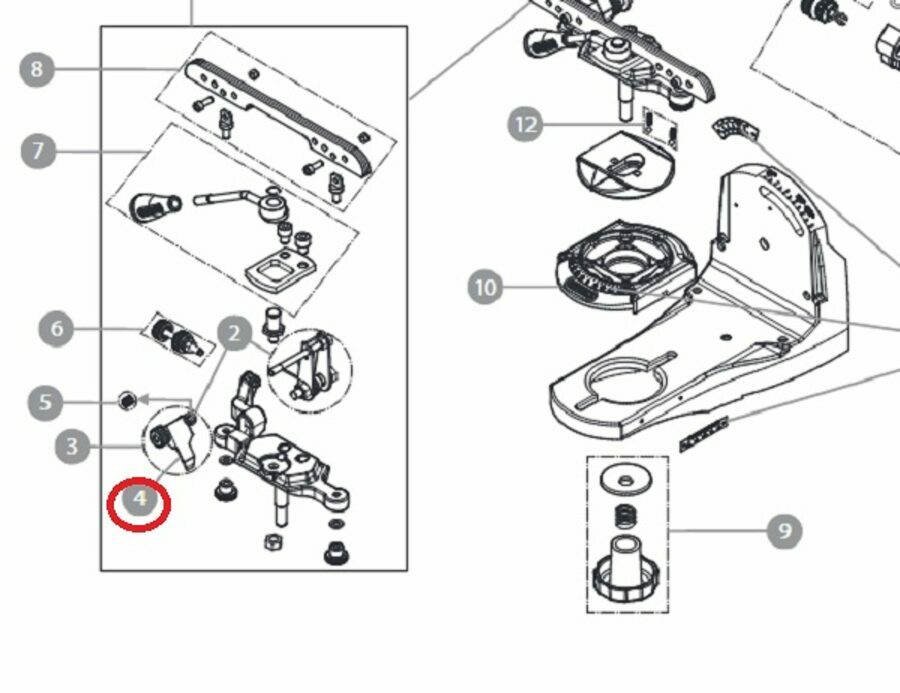 8
7
6
2
5
3
4
12
10
9