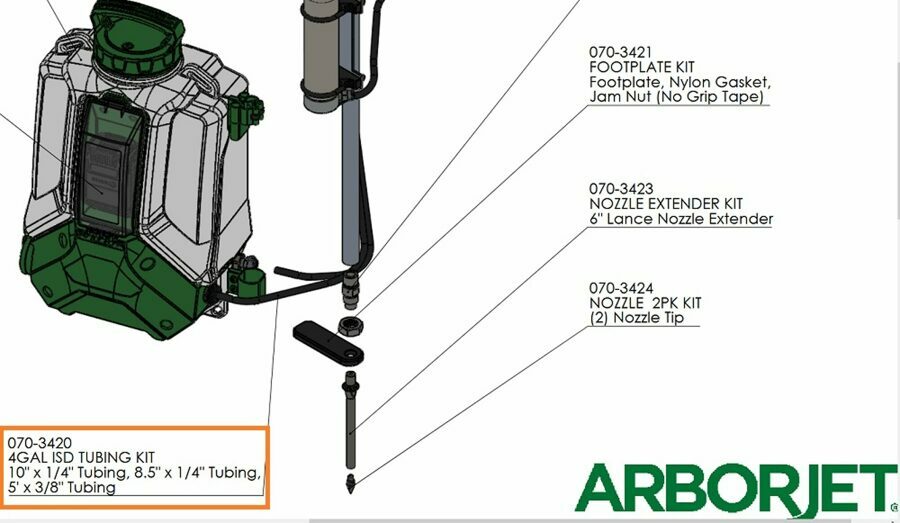 070-3421
FOOTPLATE KIT
Footplate, Nylon Gasket, Jam Nut (No Grip Tape)

070-3423
NOZZLE EXTENDER KIT
6" Lance Nozzle Extender

070-3424
NOZZLE 2PK KIT
(2) Nozzle Tip

070-3420
4GAL ISD TUBING KIT
10" x 1/4" Tubing, 8.5" x 1/4" Tubing, 5' x 3/8" Tubing

ARBORJET®