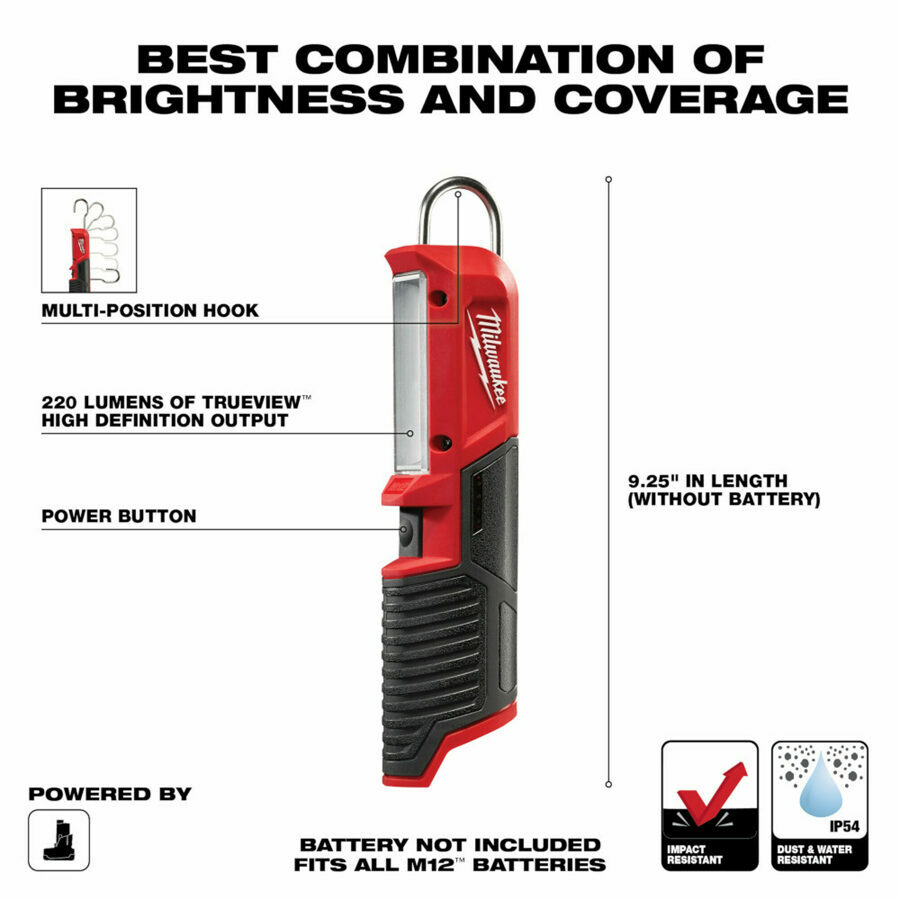 BEST COMBINATION OF BRIGHTNESS AND COVERAGE

MULTI-POSITION HOOK

220 LUMENS OF TRUEVIEW™ HIGH DEFINITION OUTPUT

POWER BUTTON

Milwaukee

9.25" IN LENGTH (WITHOUT BATTERY)

POWERED BY

BATTERY NOT INCLUDED
FITS ALL M12™ BATTERIES

IMPACT RESISTANT

IP54
DUST & WATER RESISTANT