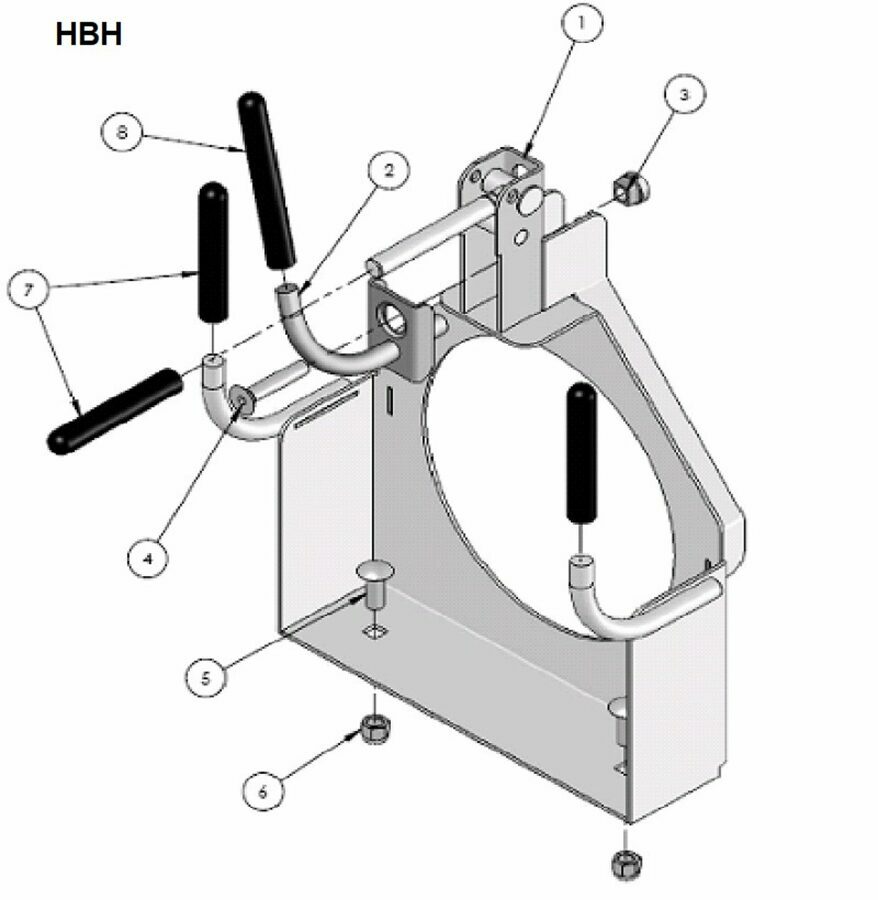 HBH

1

3

8

2

7

4

5

6